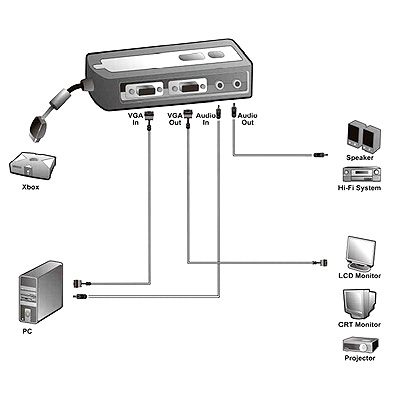 VGA In

VGA Out

Audio In

Audio Out

Xbox

Speaker

Hi-Fi System

LCD Monitor

CRT Monitor

Projector

PC