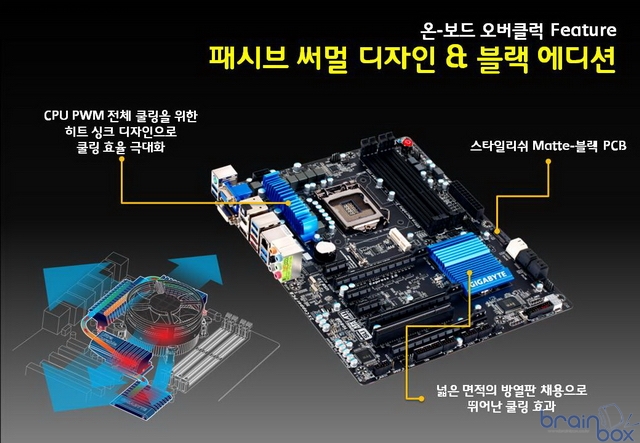 온-보드 오버클럭 Feature
패시브 써멀 디자인 & 블랙 에디션

CPU PWM 전체 쿨링을 위한 히트 싱크 디자인으로 쿨링 효율 극대화

스타일리쉬 Matte-블랙 PCB

GIGABYTE

넓은 면적의 방열판 채용으로 뛰어난 쿨링 효과

brain box